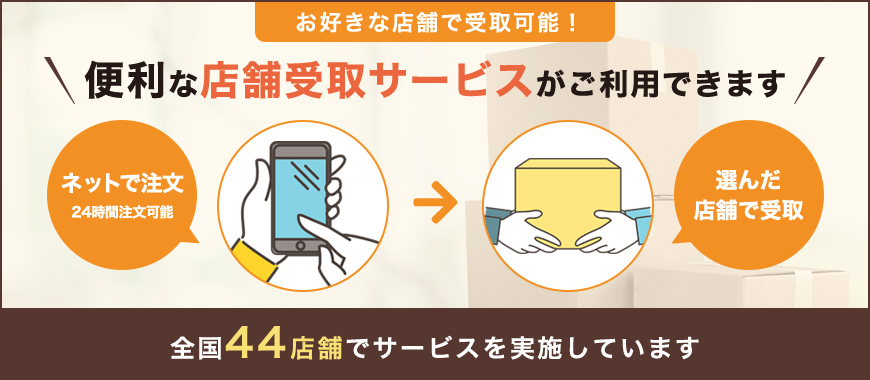 お好きな店舗で受取可能！

便利な店舗受取サービスがご利用できます

ネットで注文
24時間注文可能

選んだ店舗で受取

全国44店舗でサービスを実施しています